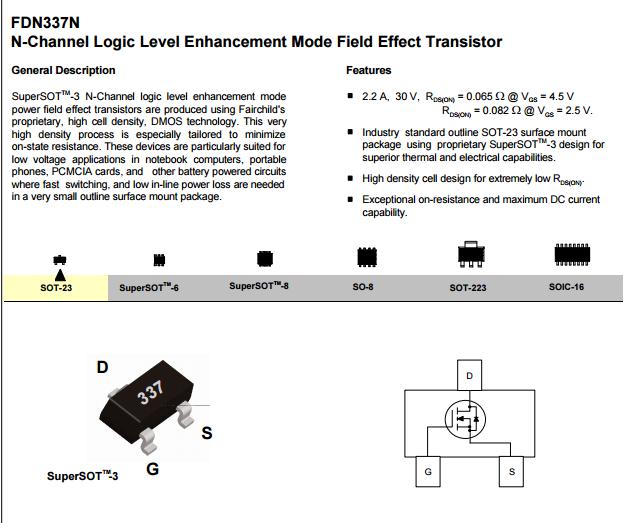 FDN337N
N-Channel Logic Level Enhancement Mode Field Effect Transistor

General Description

SuperSOT$^{TM}$-3 N-Channel logic level enhancement mode power field effect transistors are produced using Fairchild's proprietary, high cell density, DMOS technology. This very high density process is especially tailored to minimize on-state resistance. These devices are particularly suited for low voltage applications in notebook computers, portable phones, PCMCIA cards, and other battery powered circuits where fast switching, and low in-line power loss are needed in a very small outline surface mount package.

Features

■ 2.2 A, 30 V, $R_{DS(ON)} = 0.065\ \Omega$ @ $V_{GS} = 4.5$ V
$R_{DS(ON)} = 0.082\ \Omega$ @ $V_{GS} = 2.5$ V.

■ Industry standard outline SOT-23 surface mount package using proprietary SuperSOT$^{TM}$-3 design for superior thermal and electrical capabilities.

■ High density cell design for extremely low $R_{DS(ON)}$.

■ Exceptional on-resistance and maximum DC current capability.

SOT-23 SuperSOT$^{TM}$-6 SuperSOT$^{TM}$-8 SO-8 SOT-223 SOIC-16

D
337
S
G
SuperSOT$^{TM}$-3

D
G
S