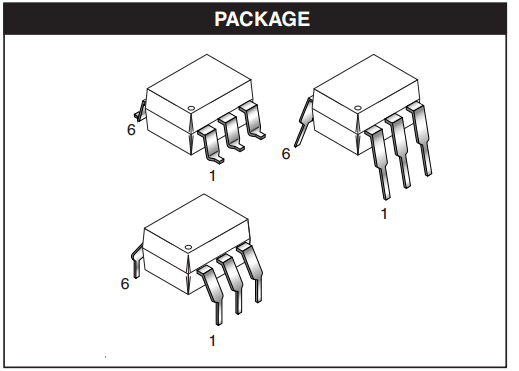 PACKAGE

6

1

6

1

6

1